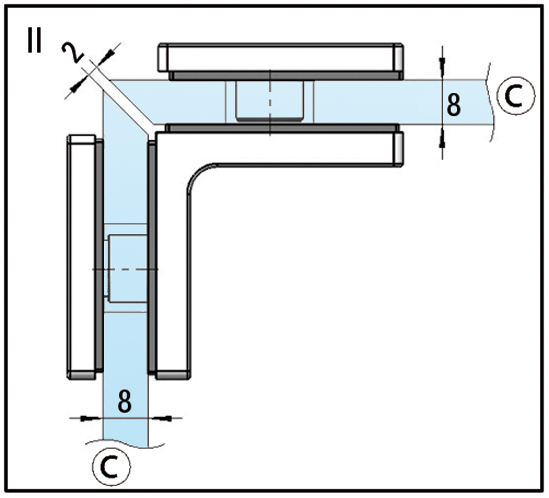 II
2
8
C
8
C