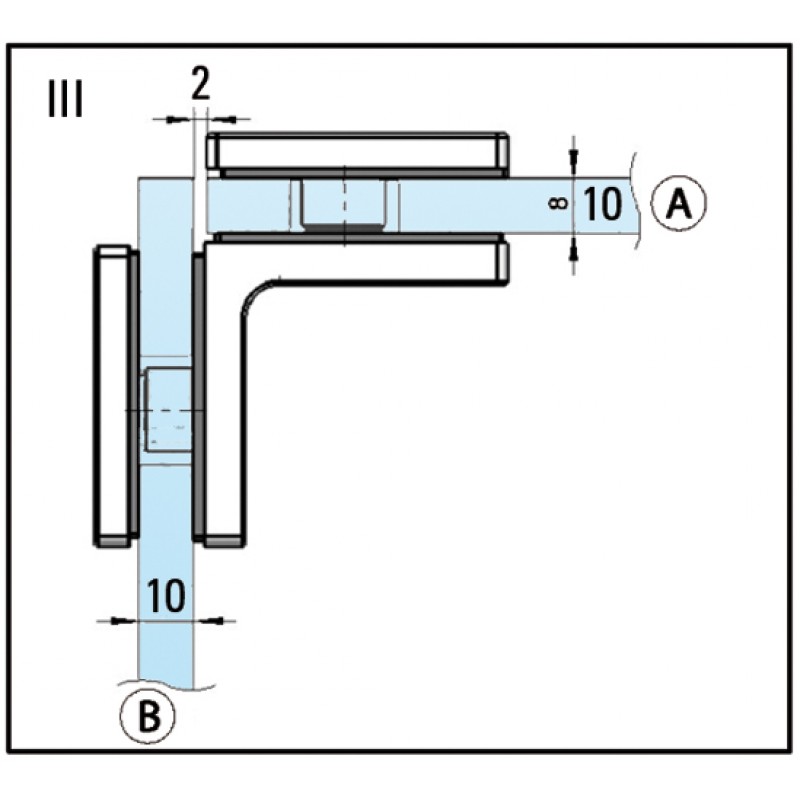 III
2
8
10
A
10
B